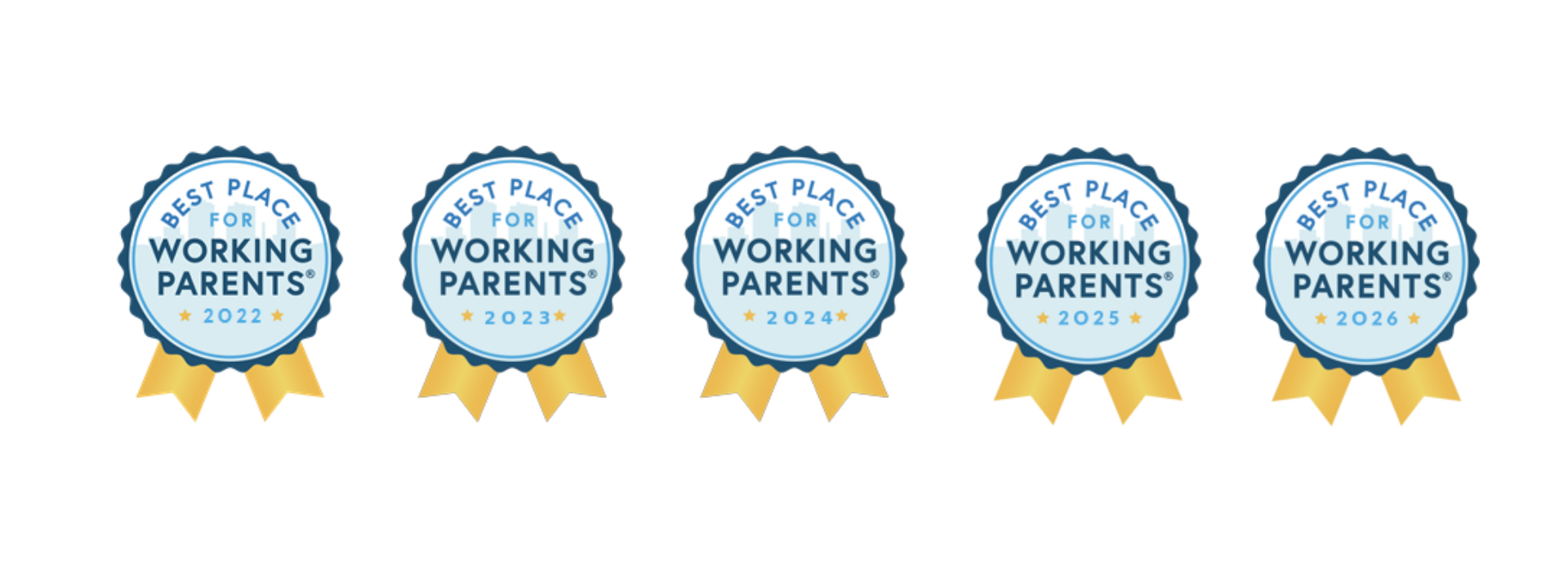 BEST PLACE FOR WORKING PARENTS® ★ 2022 ★

BEST PLACE FOR WORKING PARENTS® ★ 2023 ★

BEST PLACE FOR WORKING PARENTS® ★ 2024 ★

BEST PLACE FOR WORKING PARENTS® ★ 2025 ★

BEST PLACE FOR WORKING PARENTS® ★ 2026 ★